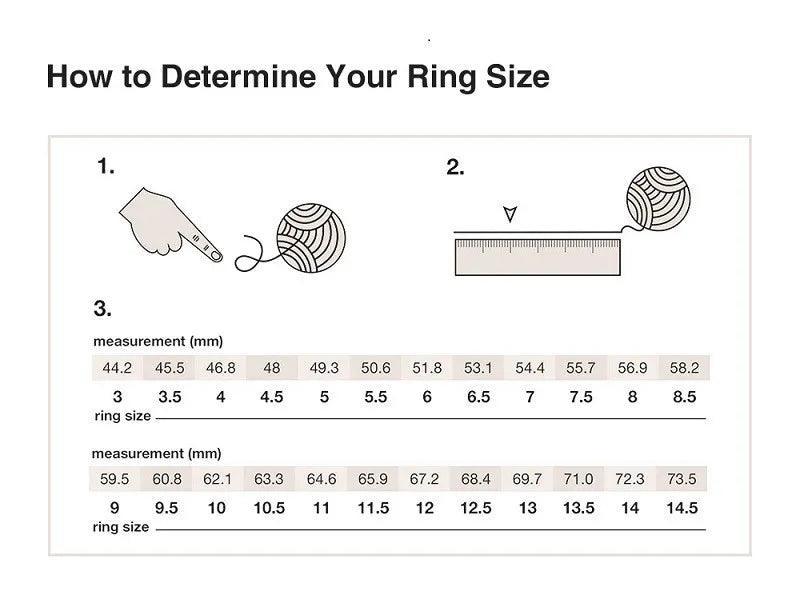 How to Determine Your Ring Size

1.

2.

3.

measurement (mm)

| 44.2 | 45.5 | 46.8 | 48 | 49.3 | 50.6 | 51.8 | 53.1 | 54.4 | 55.7 | 56.9 | 58.2 |
|---|---|---|---|---|---|---|---|---|---|---|---|
| 3 | 3.5 | 4 | 4.5 | 5 | 5.5 | 6 | 6.5 | 7 | 7.5 | 8 | 8.5 |

ring size

measurement (mm)

| 59.5 | 60.8 | 62.1 | 63.3 | 64.6 | 65.9 | 67.2 | 68.4 | 69.7 | 71.0 | 72.3 | 73.5 |
|---|---|---|---|---|---|---|---|---|---|---|---|
| 9 | 9.5 | 10 | 10.5 | 11 | 11.5 | 12 | 12.5 | 13 | 13.5 | 14 | 14.5 |

ring size